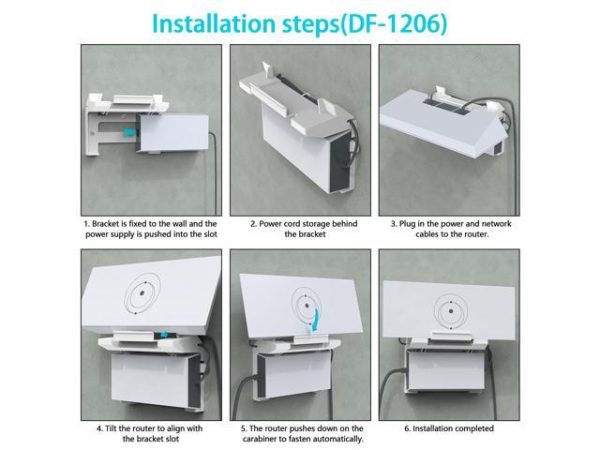 Installation steps(DF-1206)

1. Bracket is fixed to the wall and the power supply is pushed into the slot

2. Power cord storage behind the bracket

3. Plug in the power and network cables to the router.

4. Tilt the router to align with the bracket slot

5. The router pushes down on the carabiner to fasten automatically.

6. Installation completed