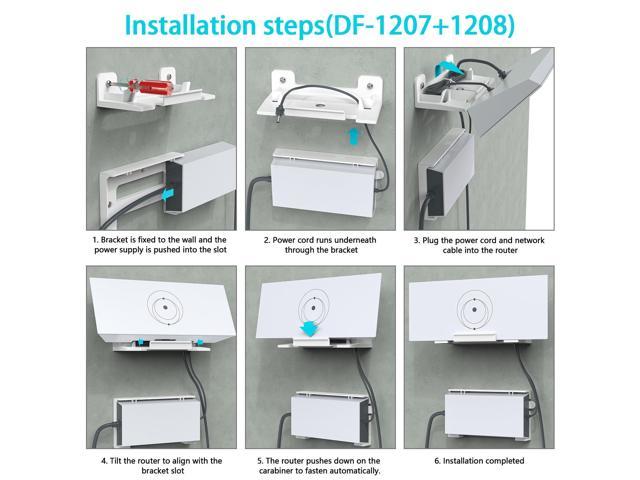 Installation steps(DF-1207+1208)

1. Bracket is fixed to the wall and the power supply is pushed into the slot

2. Power cord runs underneath through the bracket

3. Plug the power cord and network cable into the router

4. Tilt the router to align with the bracket slot

5. The router pushes down on the carabiner to fasten automatically.

6. Installation completed