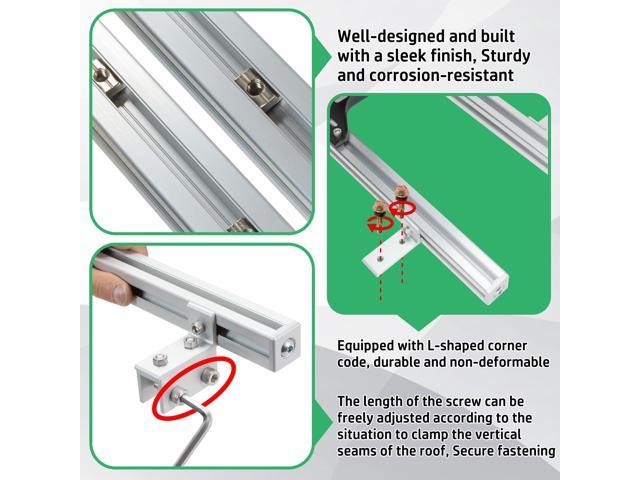 Well-designed and built with a sleek finish, Sturdy and corrosion-resistant

Equipped with L-shaped corner code, durable and non-deformable

The length of the screw can be freely adjusted according to the situation to clamp the vertical seams of the roof, Secure fastening