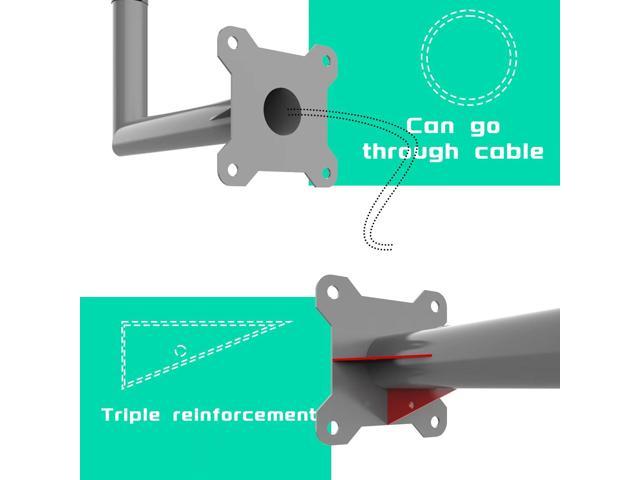 Can go through cable

Triple reinforcement