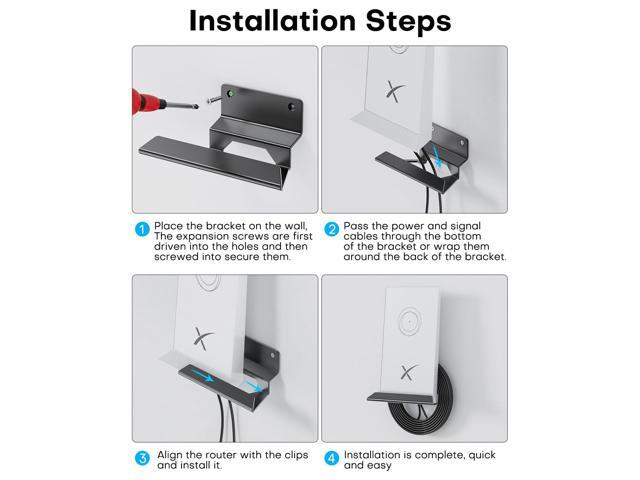 Installation Steps

1 Place the bracket on the wall, The expansion screws are first driven into the holes and then screwed into secure them.

2 Pass the power and signal cables through the bottom of the bracket or wrap them around the back of the bracket.

3 Align the router with the clips and install it.

4 Installation is complete, quick and easy