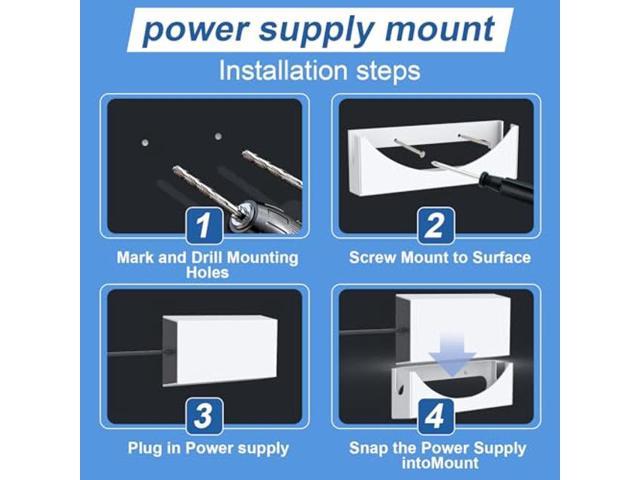 power supply mount

Installation steps

1

Mark and Drill Mounting Holes

2

Screw Mount to Surface

3

Plug in Power supply

4

Snap the Power Supply intoMount