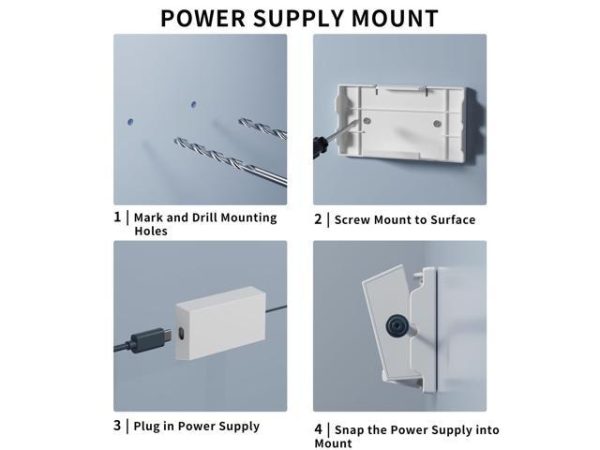 POWER SUPPLY MOUNT

1 | Mark and Drill Mounting Holes

2 | Screw Mount to Surface

3 | Plug in Power Supply

4 | Snap the Power Supply into Mount