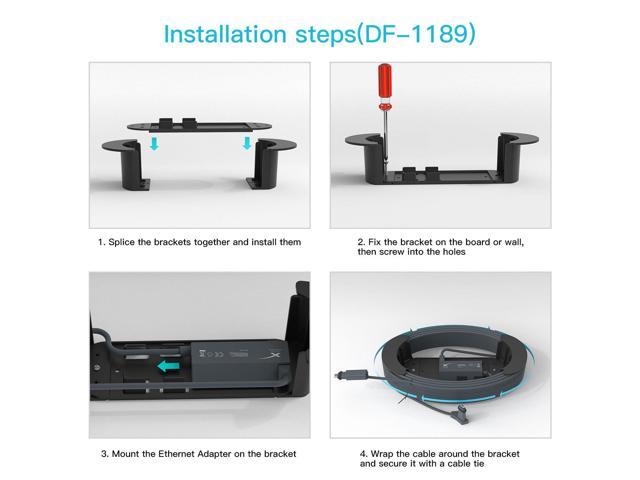 Installation steps(DF-1189)

1. Splice the brackets together and install them

2. Fix the bracket on the board or wall, then screw into the holes

3. Mount the Ethernet Adapter on the bracket

4. Wrap the cable around the bracket and secure it with a cable tie