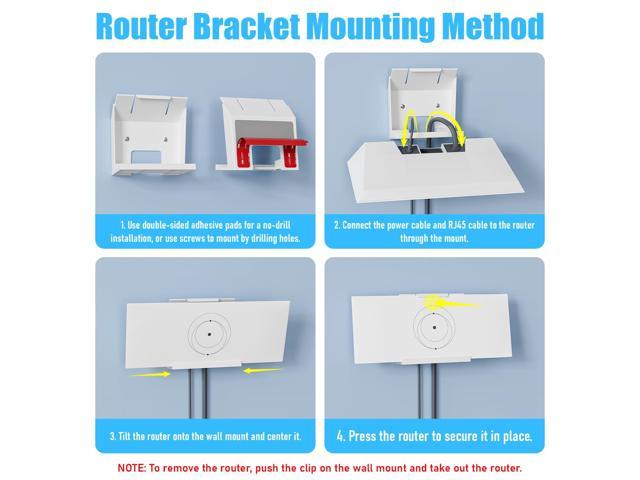 Router Bracket Mounting Method

1. Use double-sided adhesive pads for a no-drill installation, or use screws to mount by drilling holes.

2. Connect the power cable and RJ45 cable to the router through the mount.

3. Tilt the router onto the wall mount and center it.

4. Press the router to secure it in place.

NOTE: To remove the router, push the clip on the wall mount and take out the router.