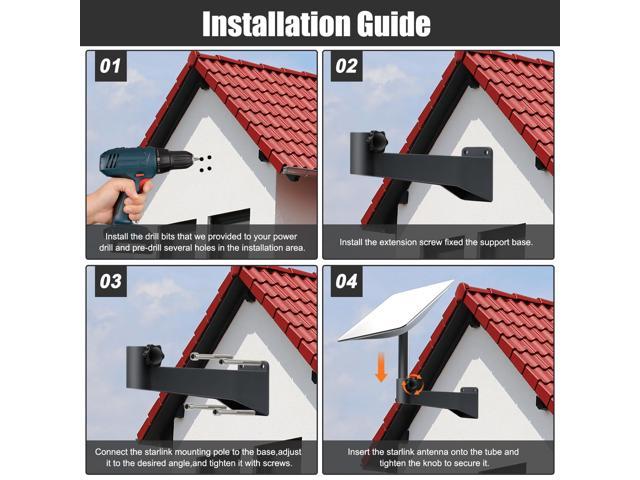 Installation Guide

01

Install the drill bits that we provided to your power drill and pre-drill several holes in the installation area.

02

Install the extension screw fixed the support base.

03

Connect the starlink mounting pole to the base,adjust it to the desired angle,and tighten it with screws.

04

Insert the starlink antenna onto the tube and tighten the knob to secure it.